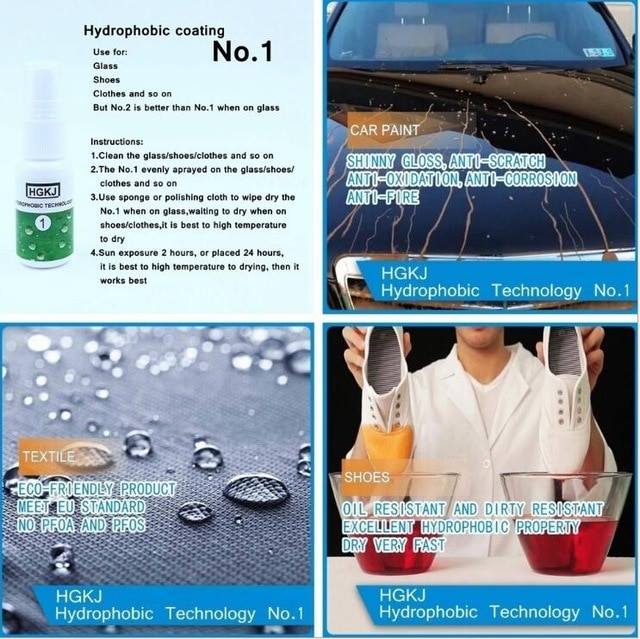 Hydrophobic coating
No.1
Use for:
Glass
Shoes
Clothes and so on
But No.2 is better than No.1 when on glass

Instructions:
1.Clean the glass/shoes/clothes and so on
2.The No.1 evenly aprayed on the glass/shoes/ clothes and so on
3.Use sponge or polishing cloth to wipe dry the No.1 when on glass,waiting to dry when on shoes/clothes,it is best to high temperature to dry
4.Sun exposure 2 hours, or placed 24 hours, it is best to high temperature to drying, then it works best

HGKJ
HYDROPHOBIC TECHNOLOGY
1

CAR PAINT
SHINNY GLOSS, ANTI-SCRATCH
ANTI-OXIDATION, ANTI-CORROSION
ANTI-FIRE
HGKJ
Hydrophobic Technology No.1

TEXTILE
ECO-FRIENDLY PRODUCT
MEET EU STANDARD
NO PFOA AND PFOS
HGKJ
Hydrophobic Technology No.1

SHOES
OIL RESISTANT AND DIRTY RESISTANT
EXCELLENT HYDROPHOBIC PROPERTY
DRY VERY FAST
HGKJ
Hydrophobic Technology No.1